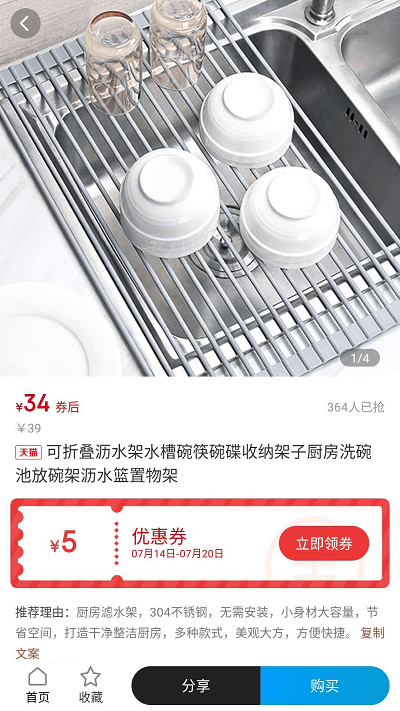 1/4

¥34 券后
364人已抢
¥39

天猫 可折叠沥水架水槽碗筷碗碟收纳架子厨房洗碗池放碗架沥水篮置物架

¥5
优惠券
07月14日-07月20日
立即领券

推荐理由：厨房滤水架，304不锈钢，无需安装，小身材大容量，节省空间，打造干净整洁厨房，多种款式，美观大方，方便快捷。复制文案

首页
收藏
分享
购买